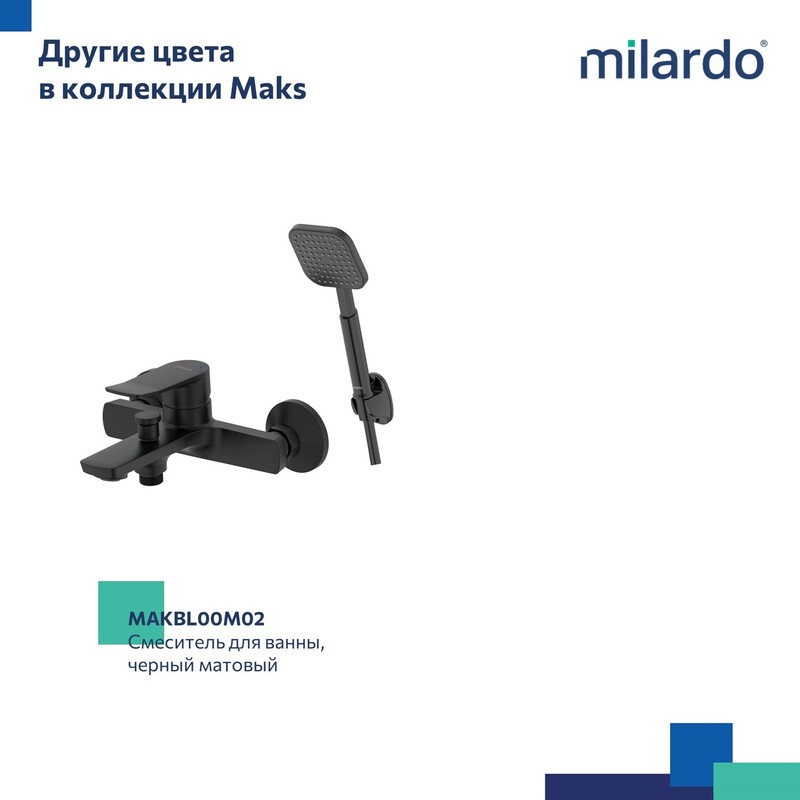 Другие цвета в коллекции Maks

milardo®

MAKBL00M02
Смеситель для ванны, черный матовый