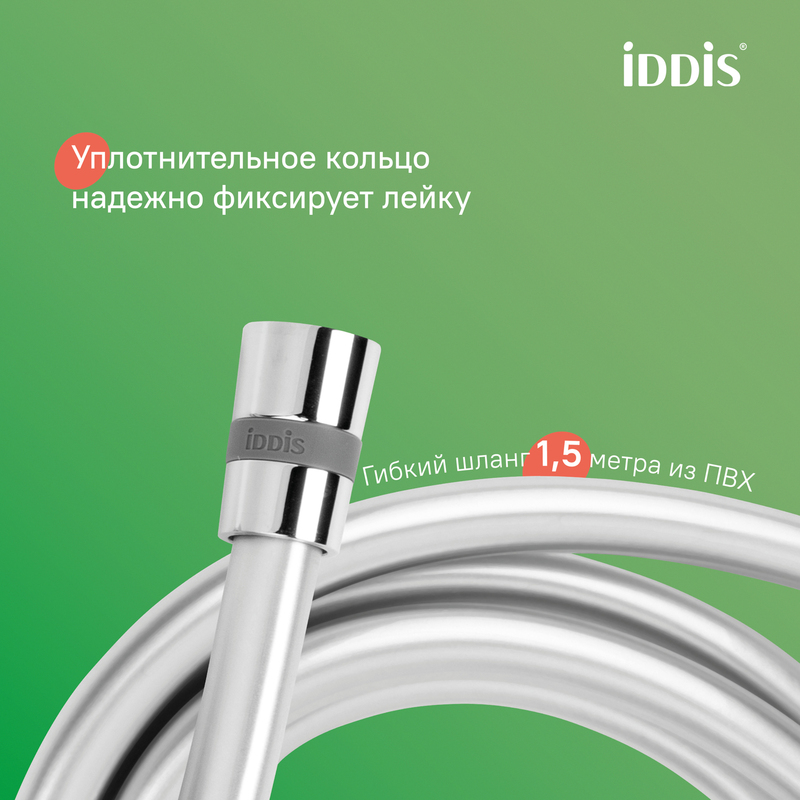 iDDiS®

Уплотнительное кольцо надежно фиксирует лейку

iDDiS

Гибкий шланг 1,5 метра из ПВХ