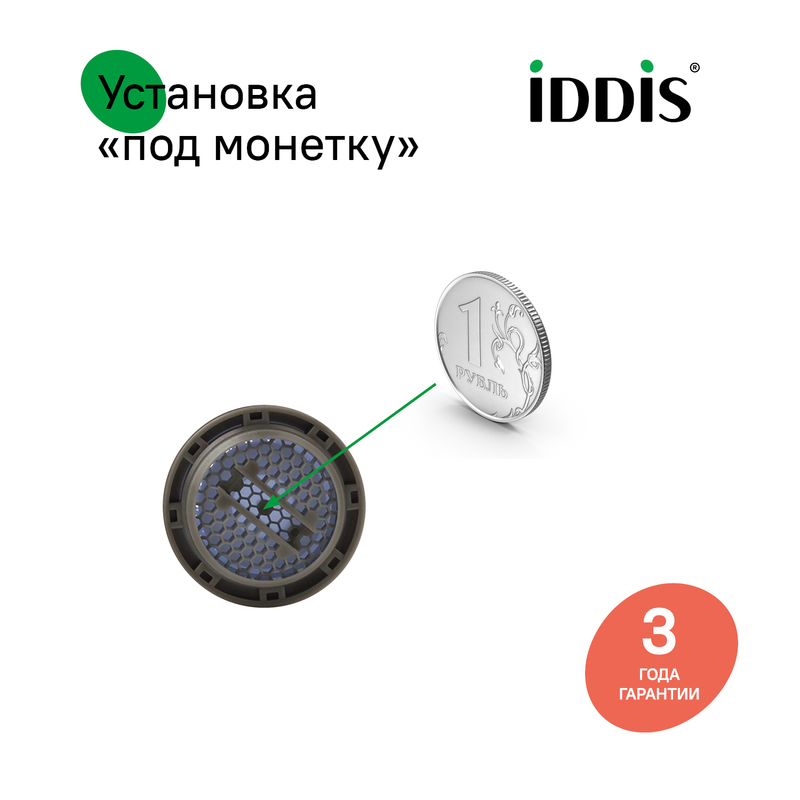 Установка «под монетку»

IDDIS®

1 РУБЛЬ

3
ГОДА
ГАРАНТИИ