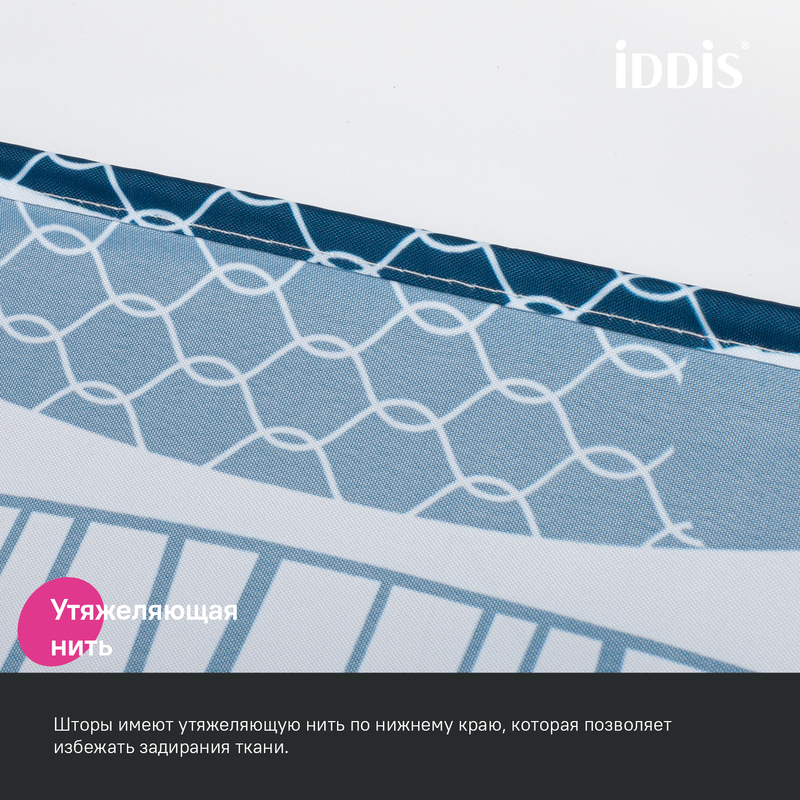 iDDiS®

Утяжеляющая нить

Шторы имеют утяжеляющую нить по нижнему краю, которая позволяет избежать задирания ткани.