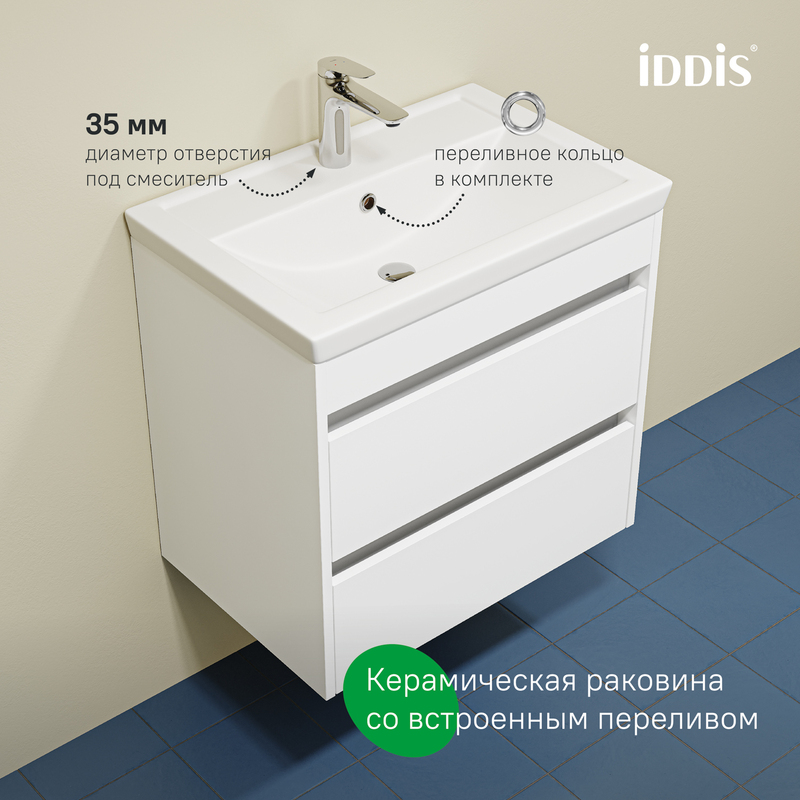 iDDiS®

35 мм
диаметр отверстия под смеситель

переливное кольцо в комплекте

Керамическая раковина со встроенным переливом