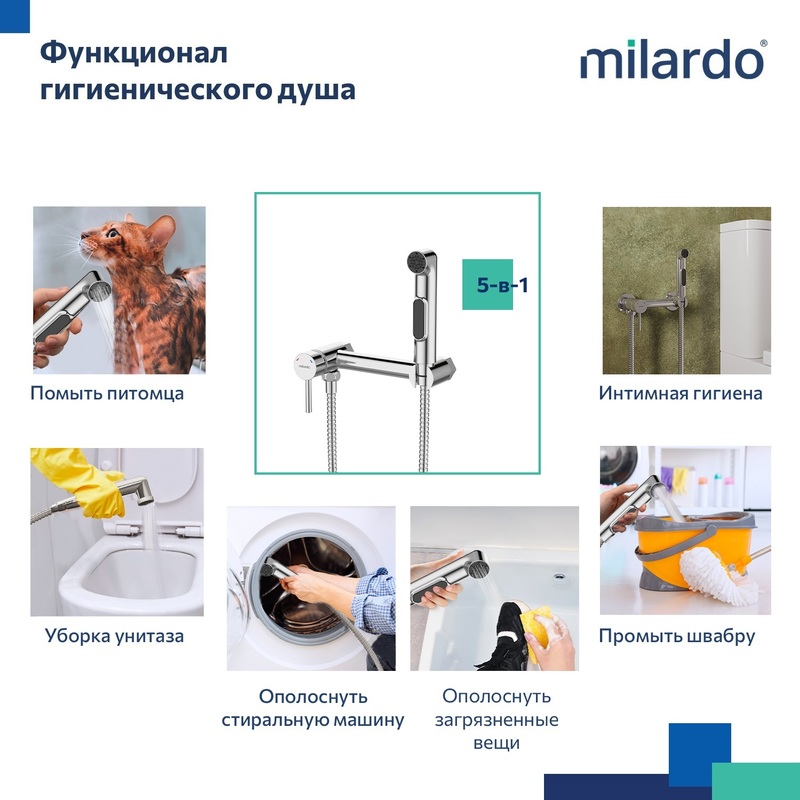 Функционал гигиенического душа

milardo®

5-в-1

Помыть питомца

Интимная гигиена

Уборка унитаза

Ополоснуть стиральную машину

Ополоснуть загрязненные вещи

Промыть швабру