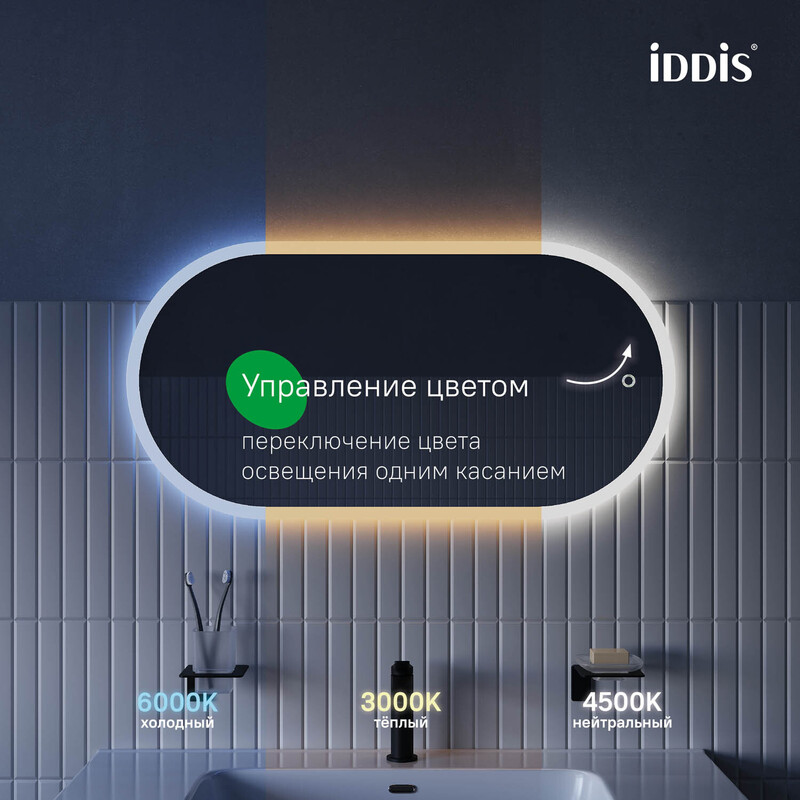 iDDiS®

Управление цветом

переключение цвета освещения одним касанием

6000K
холодный

3000K
тёплый

4500K
нейтральный