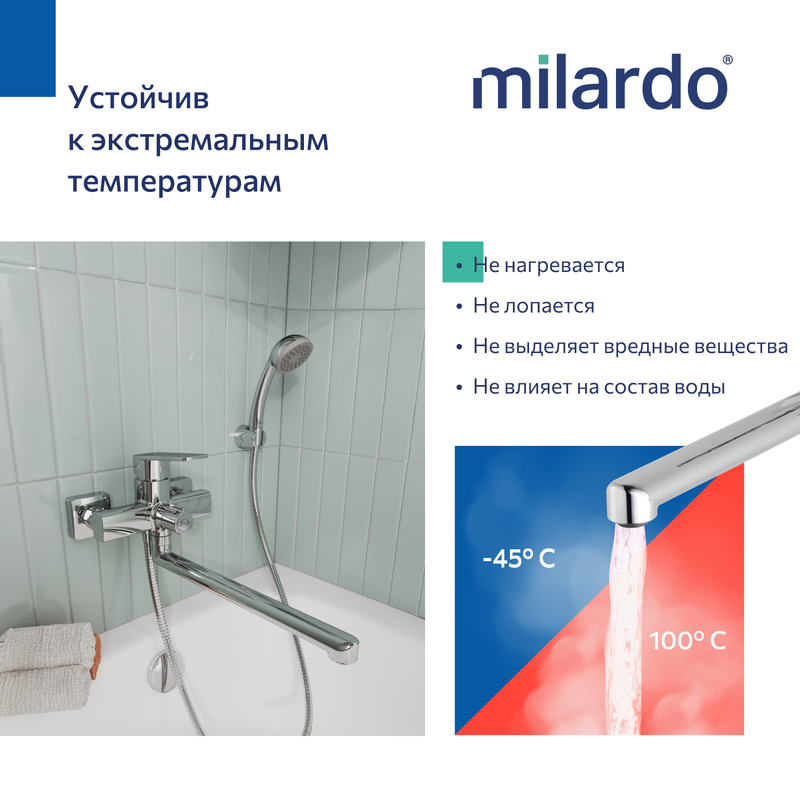 Устойчив к экстремальным температурам

milardo®

• Не нагревается
• Не лопается
• Не выделяет вредные вещества
• Не влияет на состав воды

-45° C

100° C