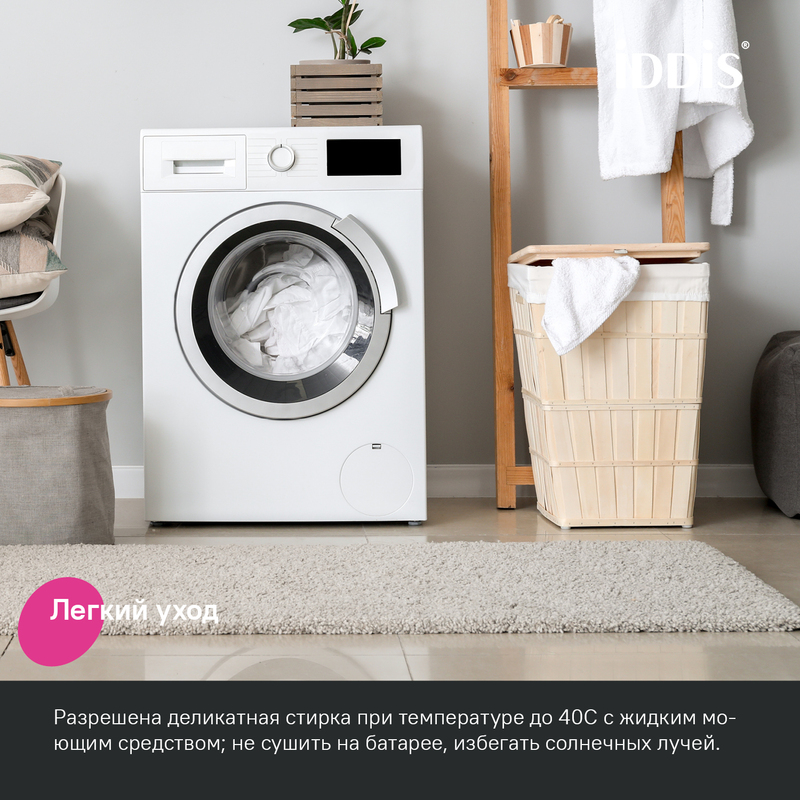 IDDIS®

Легкий уход

Разрешена деликатная стирка при температуре до 40С с жидким моющим средством; не сушить на батарее, избегать солнечных лучей.