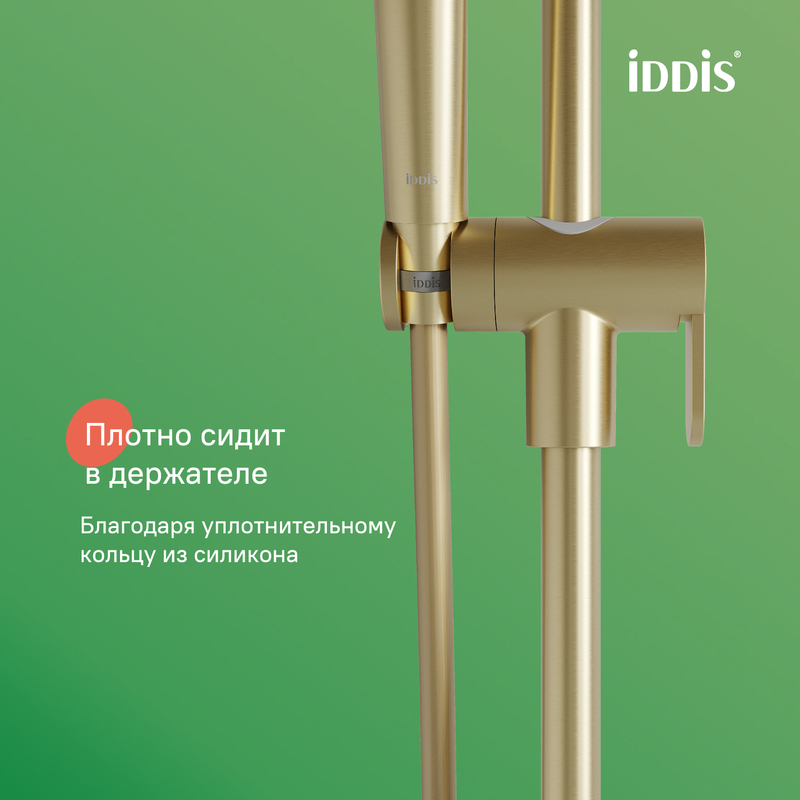 iDDiS®

iDDiS

iDDiS

Плотно сидит в держателе

Благодаря уплотнительному кольцу из силикона