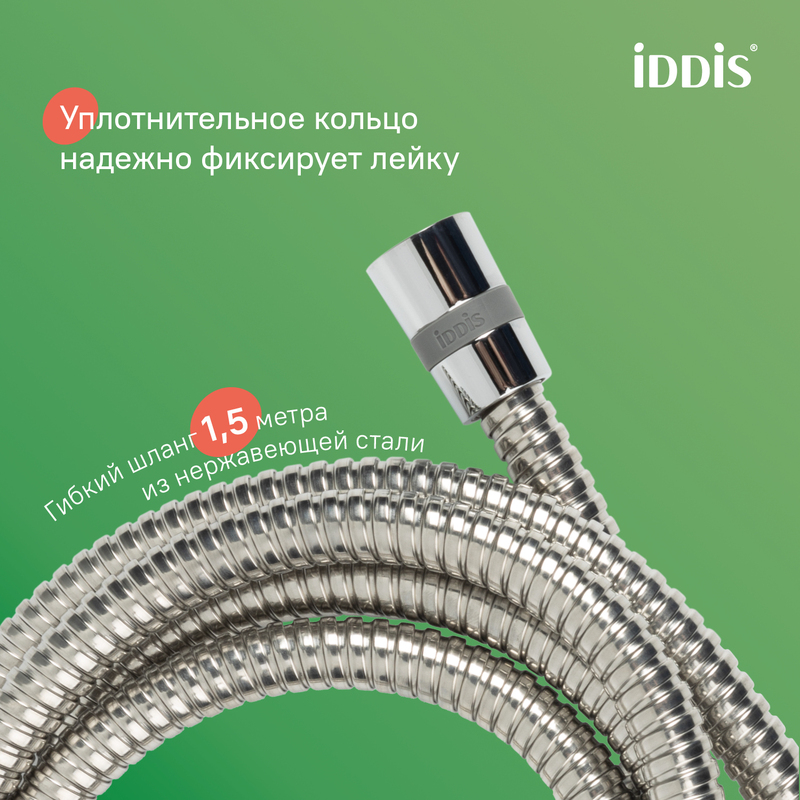 iDDiS®

Уплотнительное кольцо надежно фиксирует лейку

iDDiS

Гибкий шланг 1,5 метра из нержавеющей стали