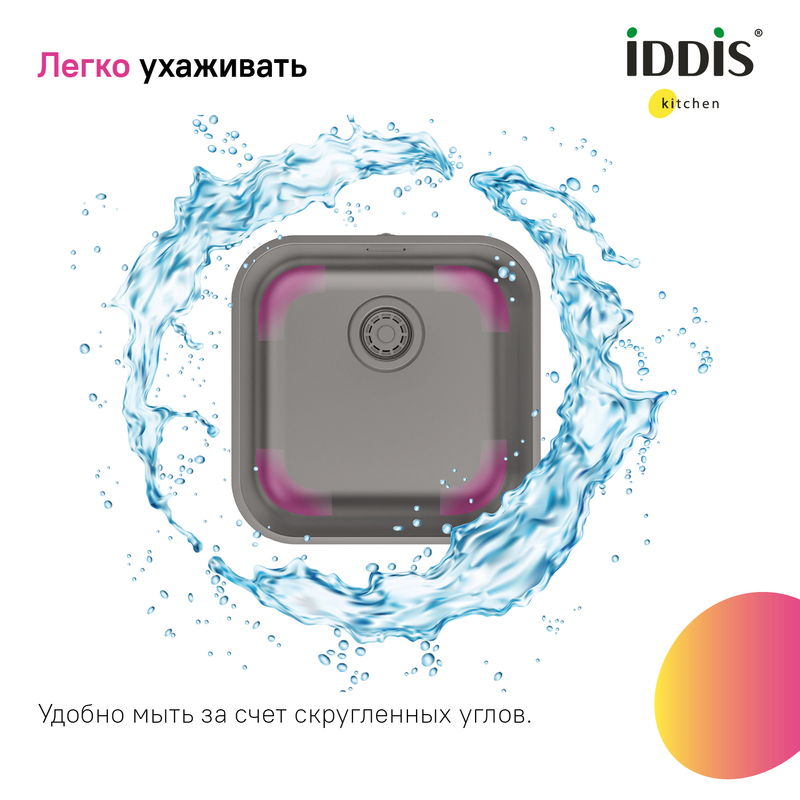 Легко ухаживать

iDDiS®
kitchen

Удобно мыть за счет скругленных углов.