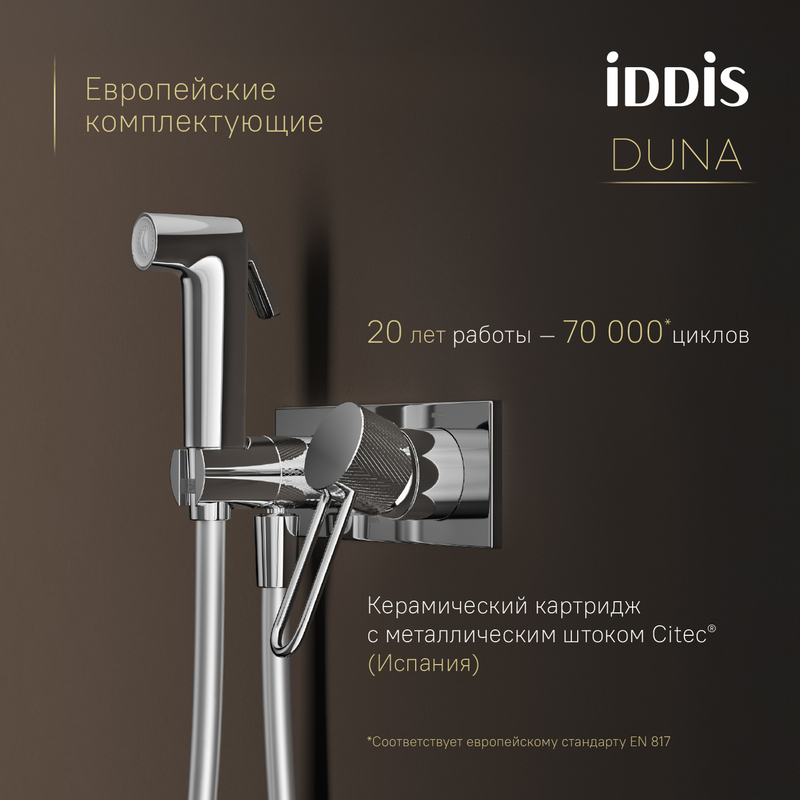 Европейские комплектующие

iDDiS

DUNA

20 лет работы – 70 000* циклов

Керамический картридж с металлическим штоком Citec® (Испания)

*Соответствует европейскому стандарту EN 817