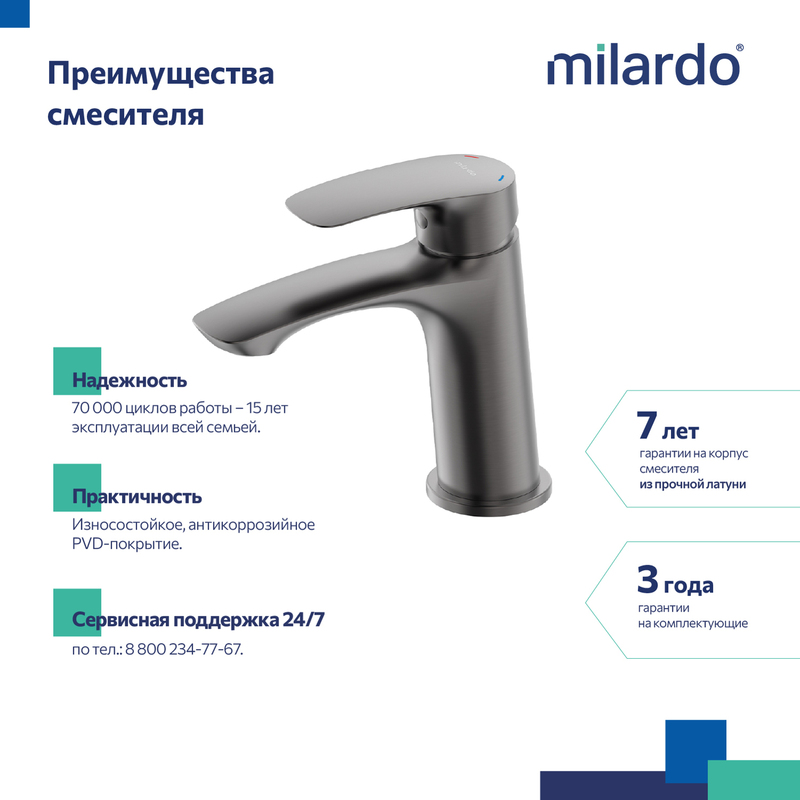 Преимущества смесителя

milardo®

Надежность
70 000 циклов работы – 15 лет эксплуатации всей семьей.

Практичность
Износостойкое, антикоррозийное PVD-покрытие.

Сервисная поддержка 24/7
по тел.: 8 800 234-77-67.

7 лет
гарантии на корпус смесителя
из прочной латуни

3 года
гарантии
на комплектующие