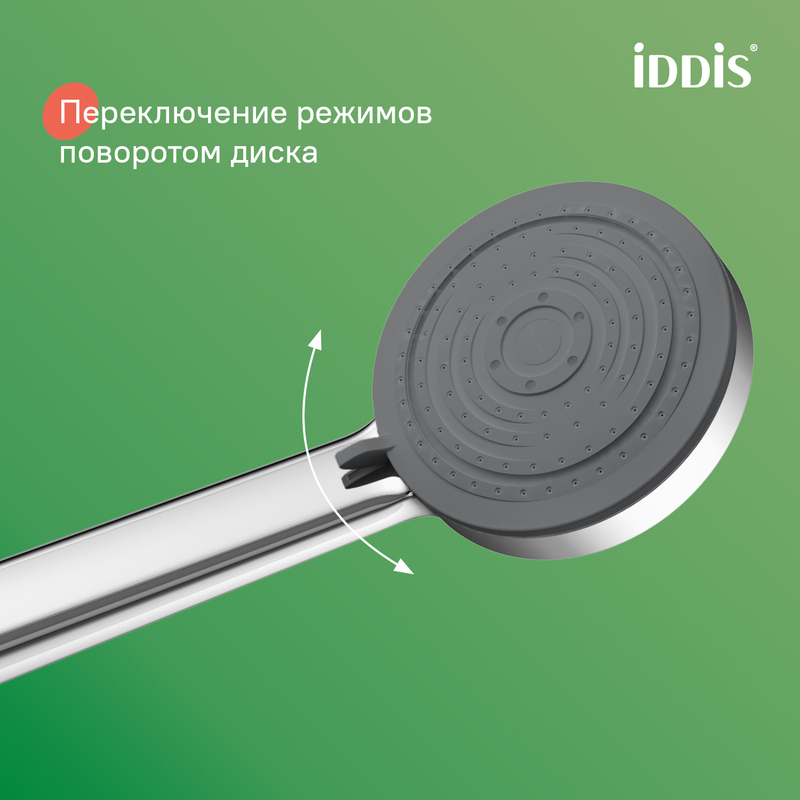 iDDiS®

Переключение режимов поворотом диска