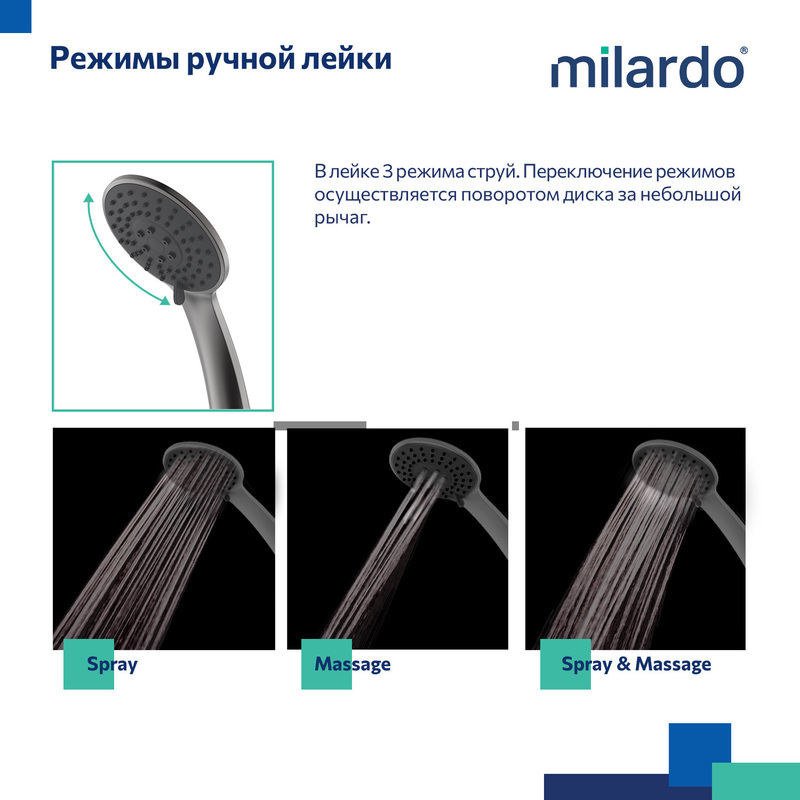 Режимы ручной лейки

milardo®

В лейке 3 режима струй. Переключение режимов осуществляется поворотом диска за небольшой рычаг.

Spray

Massage

Spray & Massage