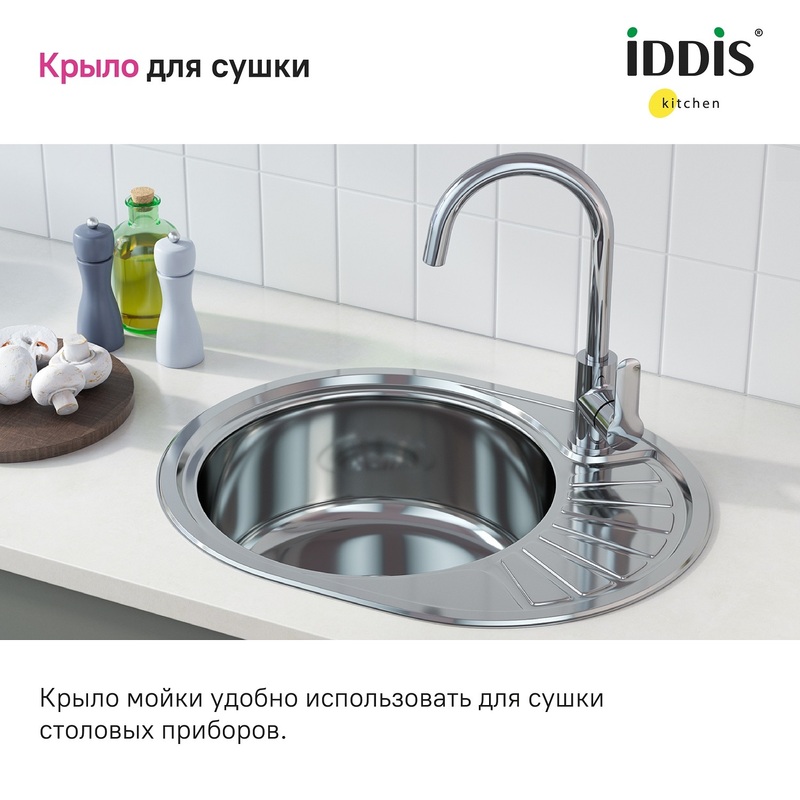 Крыло для сушки

iDDiS®
kitchen

Крыло мойки удобно использовать для сушки столовых приборов.