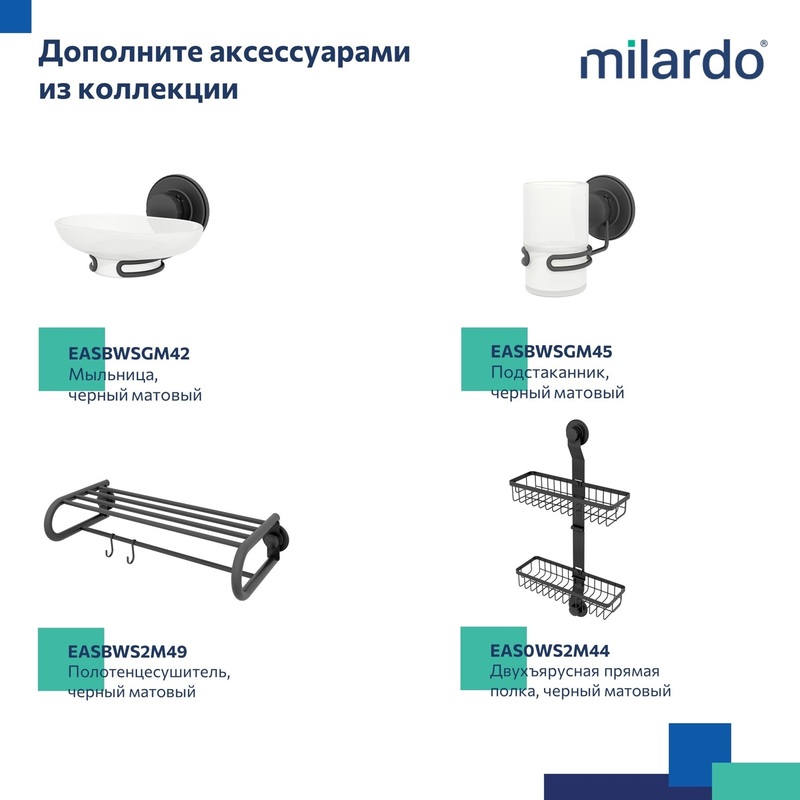 Дополните аксессуарами из коллекции

milardo®

EASBWSGM42
Мыльница,
черный матовый

EASBWSGM45
Подстаканник,
черный матовый

EASBWS2M49
Полотенцесушитель,
черный матовый

EAS0WS2M44
Двухъярусная прямая
полка, черный матовый