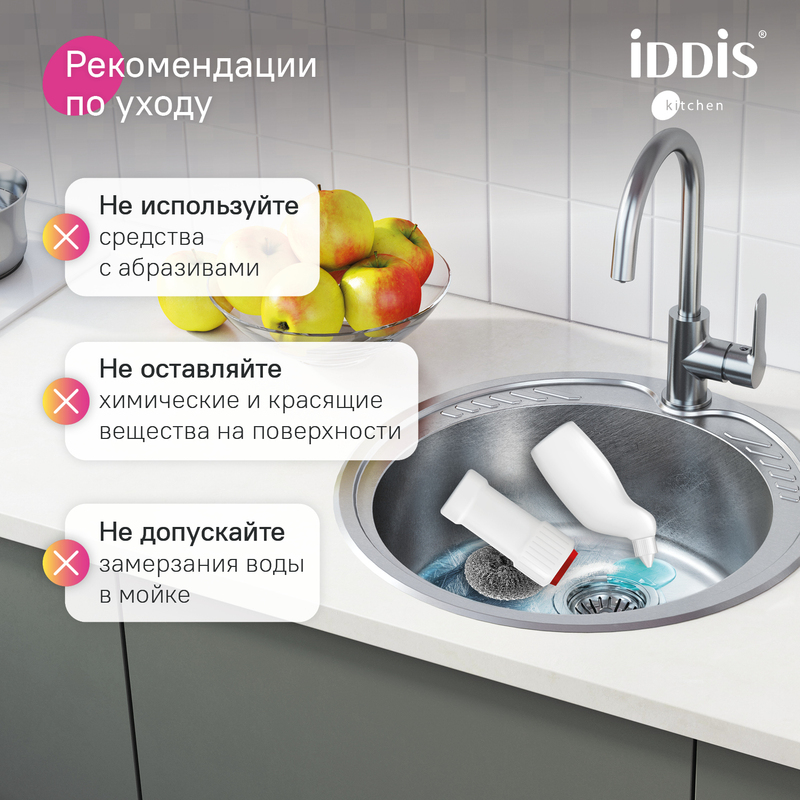 Рекомендации по уходу

iDDiS®
kitchen

Не используйте
средства
с абразивами

Не оставляйте
химические и красящие
вещества на поверхности

Не допускайте
замерзания воды
в мойке