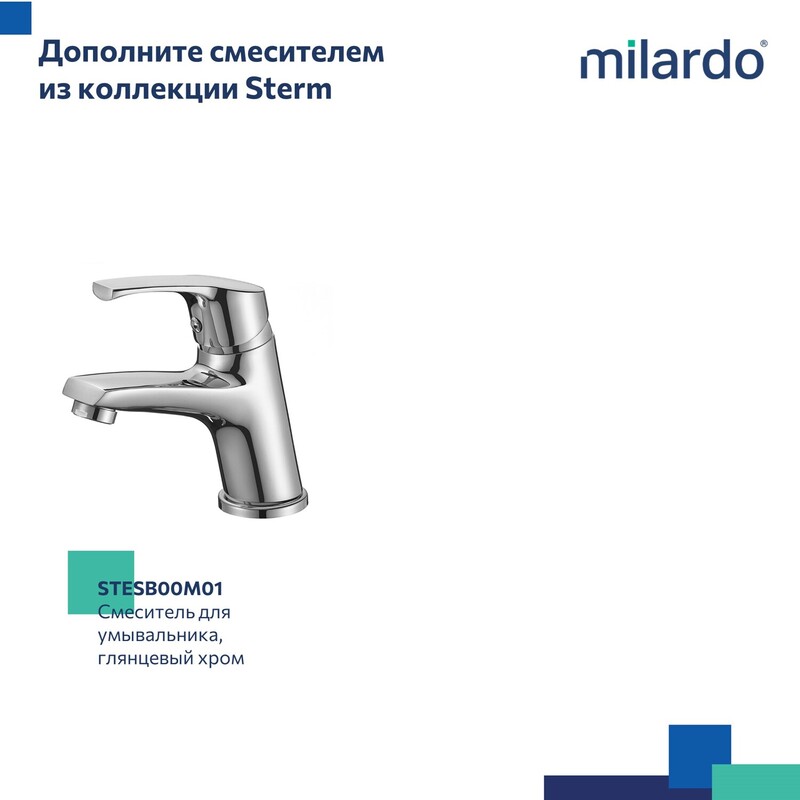 Дополните смесителем из коллекции Sterm

milardo®

STESB00M01
Смеситель для умывальника, глянцевый хром