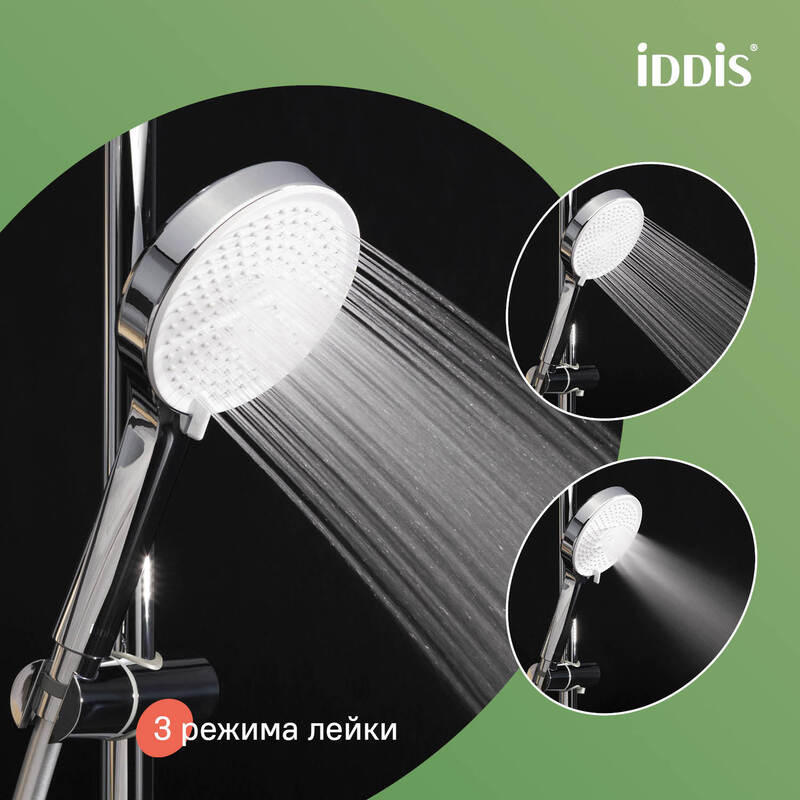 iDDiS®

3 режима лейки