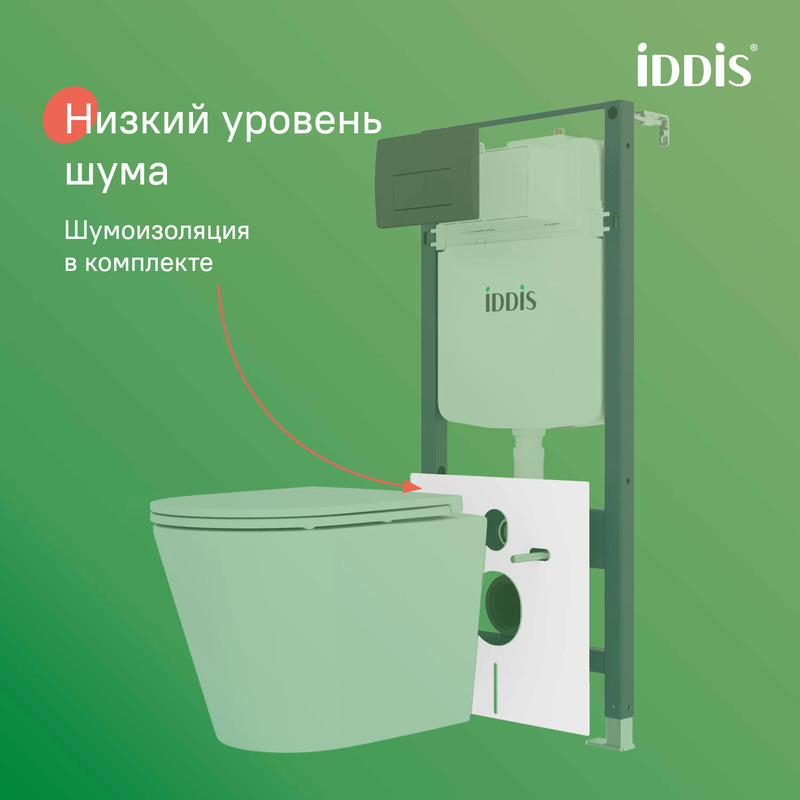 iDDiS®

Низкий уровень шума

Шумоизоляция в комплекте

iDDiS