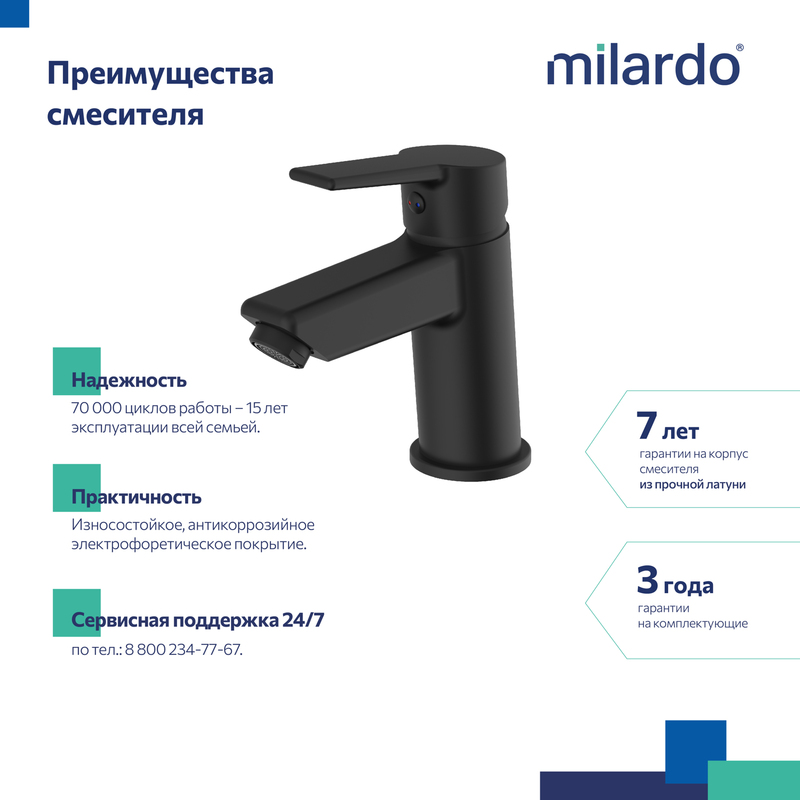 Преимущества смесителя

milardo®

Надежность
70 000 циклов работы – 15 лет эксплуатации всей семьей.

Практичность
Износостойкое, антикоррозийное электрофоретическое покрытие.

Сервисная поддержка 24/7
по тел.: 8 800 234-77-67.

7 лет
гарантии на корпус смесителя
из прочной латуни

3 года
гарантии
на комплектующие