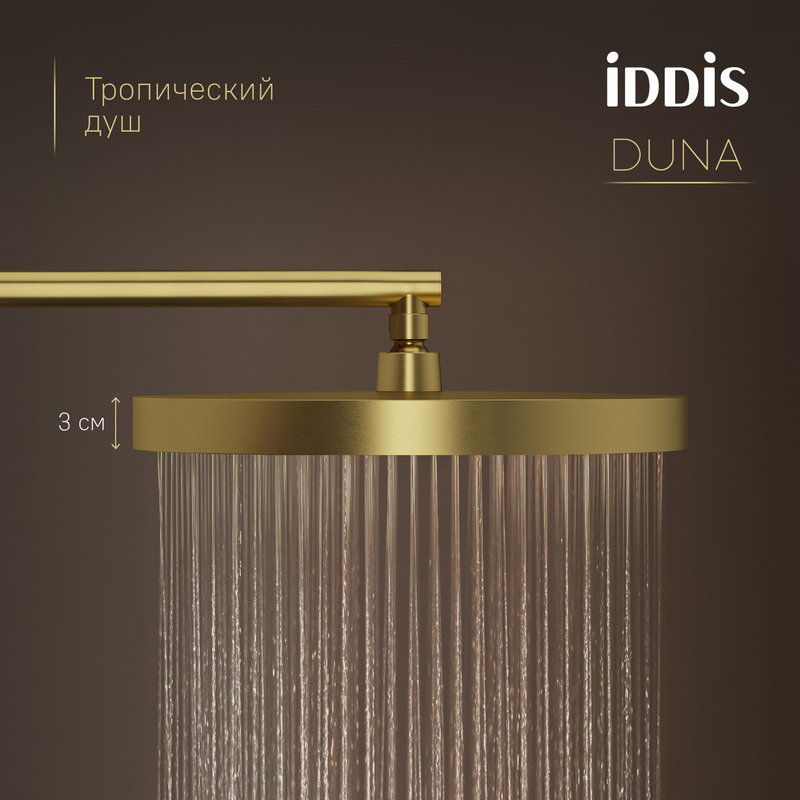 Тропический душ

iDDiS
DUNA

3 см