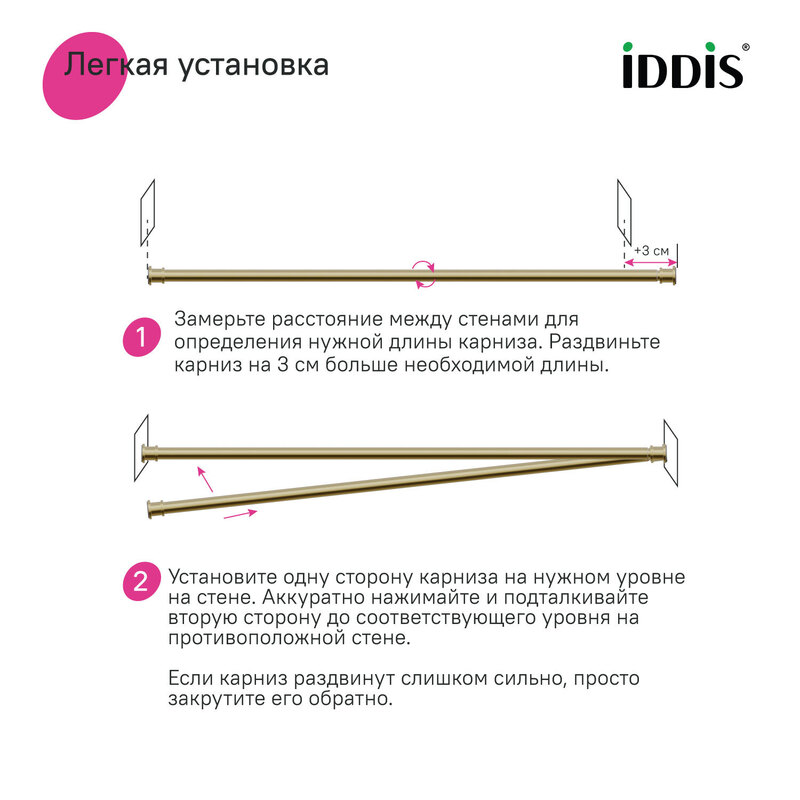 Легкая установка

IDDIS®

+3 см

1 Замерьте расстояние между стенами для определения нужной длины карниза. Раздвиньте карниз на 3 см больше необходимой длины.

2 Установите одну сторону карниза на нужном уровне на стене. Аккуратно нажимайте и подталкивайте вторую сторону до соответствующего уровня на противоположной стене.

Если карниз раздвинут слишком сильно, просто закрутите его обратно.