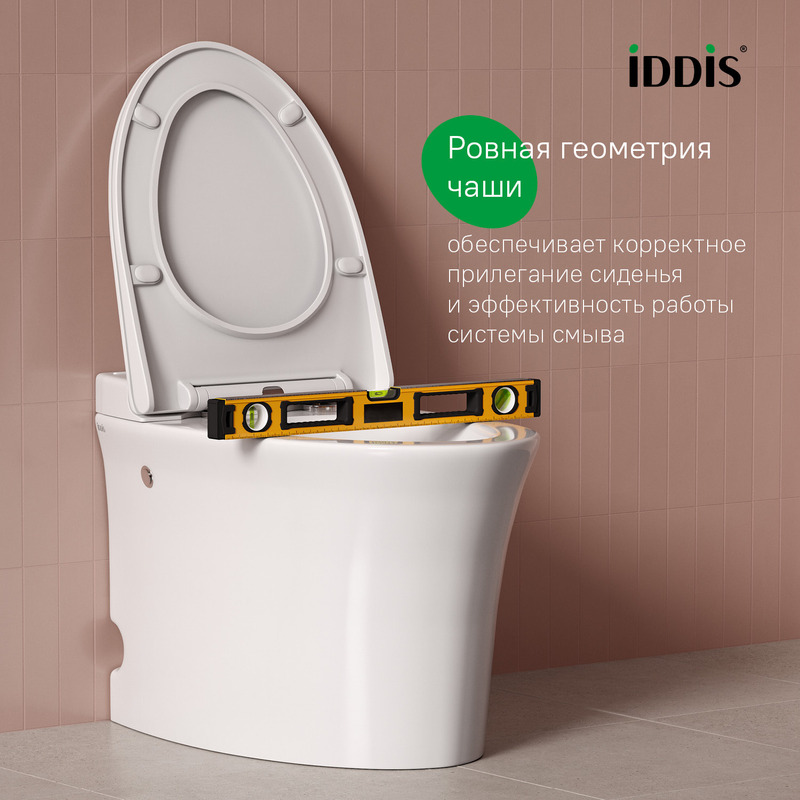 iDDiS®

Ровная геометрия чаши

обеспечивает корректное прилегание сиденья и эффективность работы системы смыва