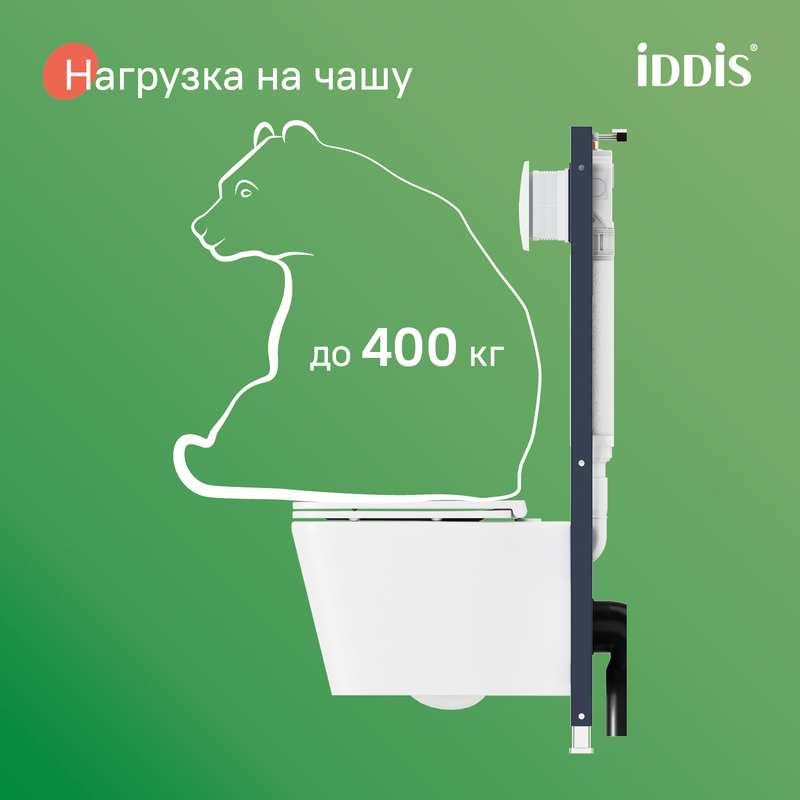 Нагрузка на чашу

iDDiS®

до 400 кг