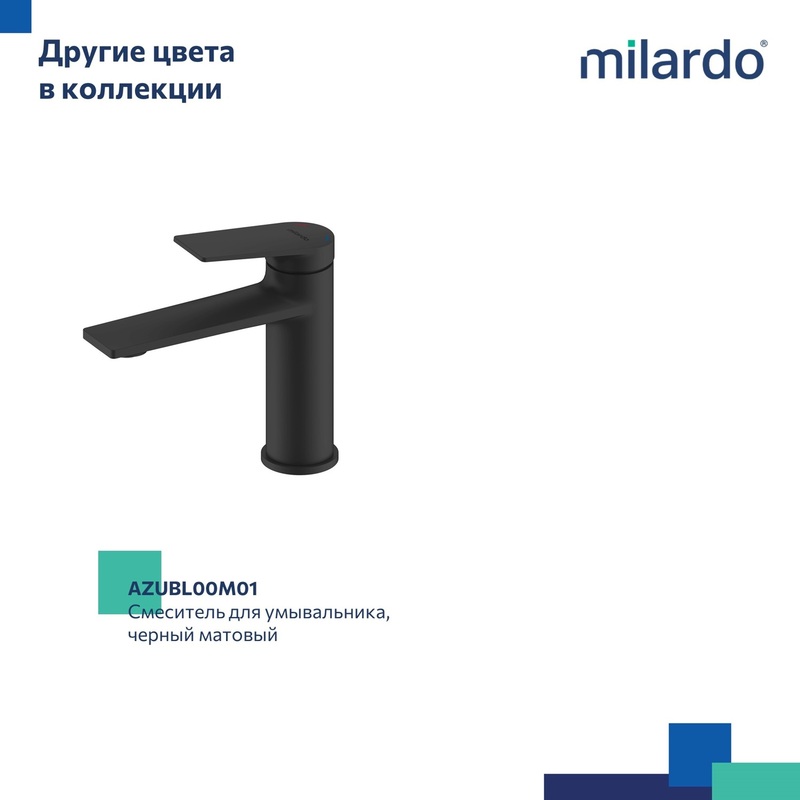 Другие цвета в коллекции

milardo®

AZUBL00M01
Смеситель для умывальника, черный матовый