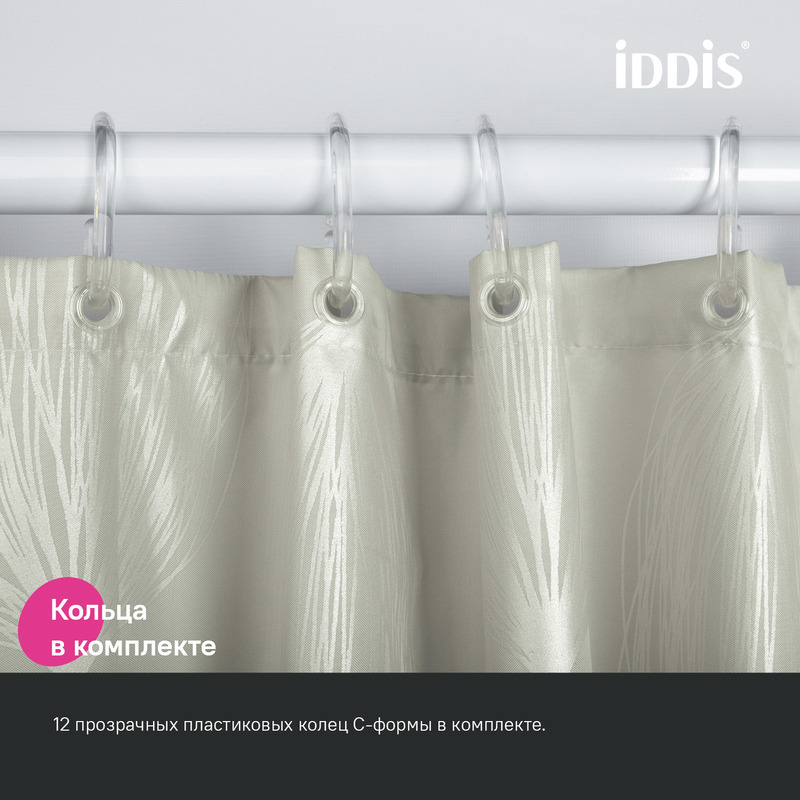 iDDiS®

Кольца в комплекте

12 прозрачных пластиковых колец С-формы в комплекте.