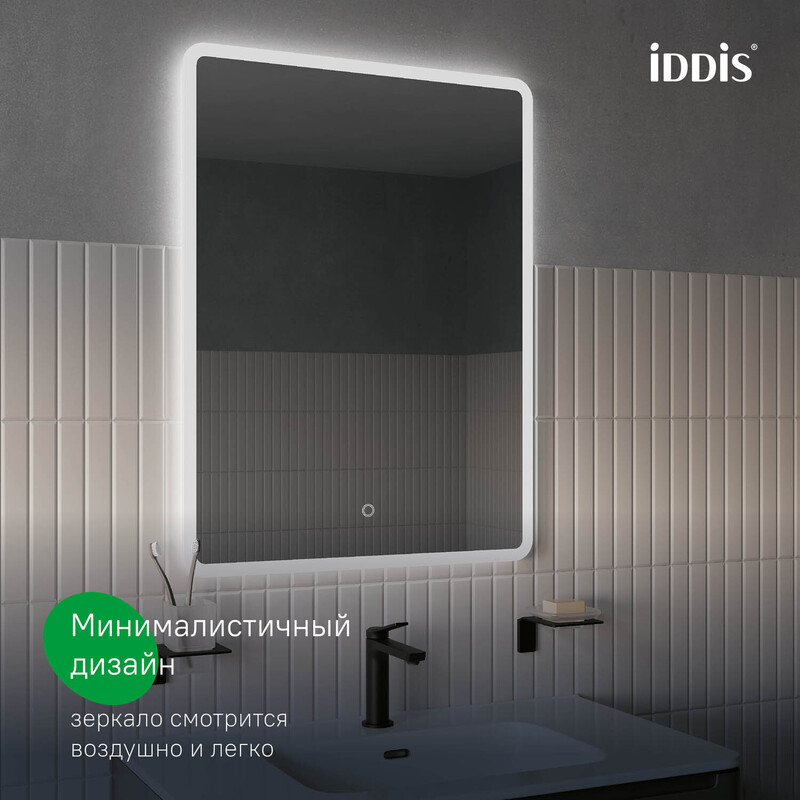 iDDiS®

Минималистичный дизайн

зеркало смотрится воздушно и легко