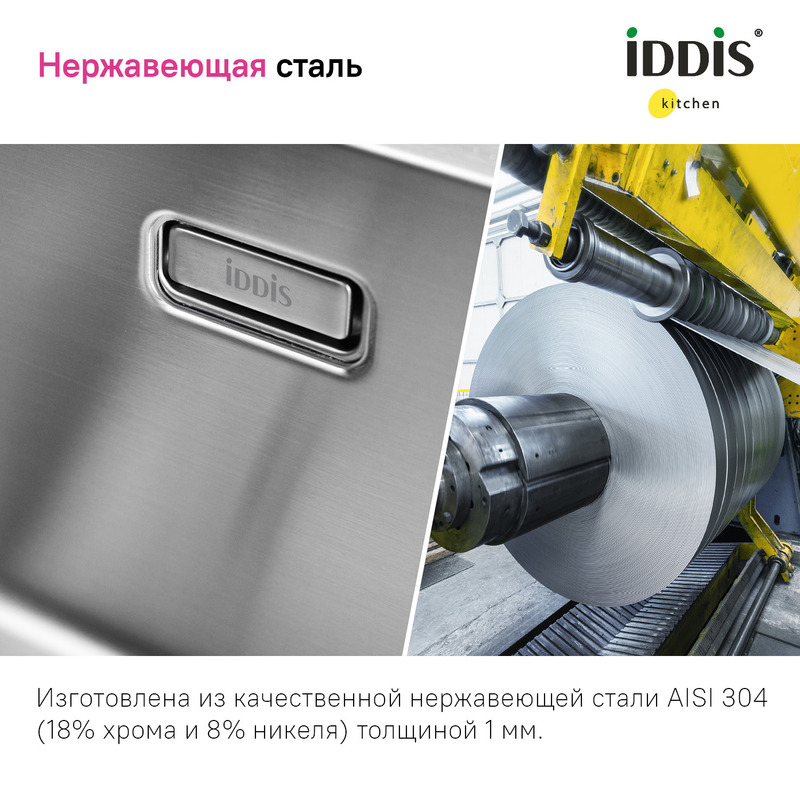 Нержавеющая сталь

iDDiS®
kitchen

iDDiS

Изготовлена из качественной нержавеющей стали AISI 304 (18% хрома и 8% никеля) толщиной 1 мм.