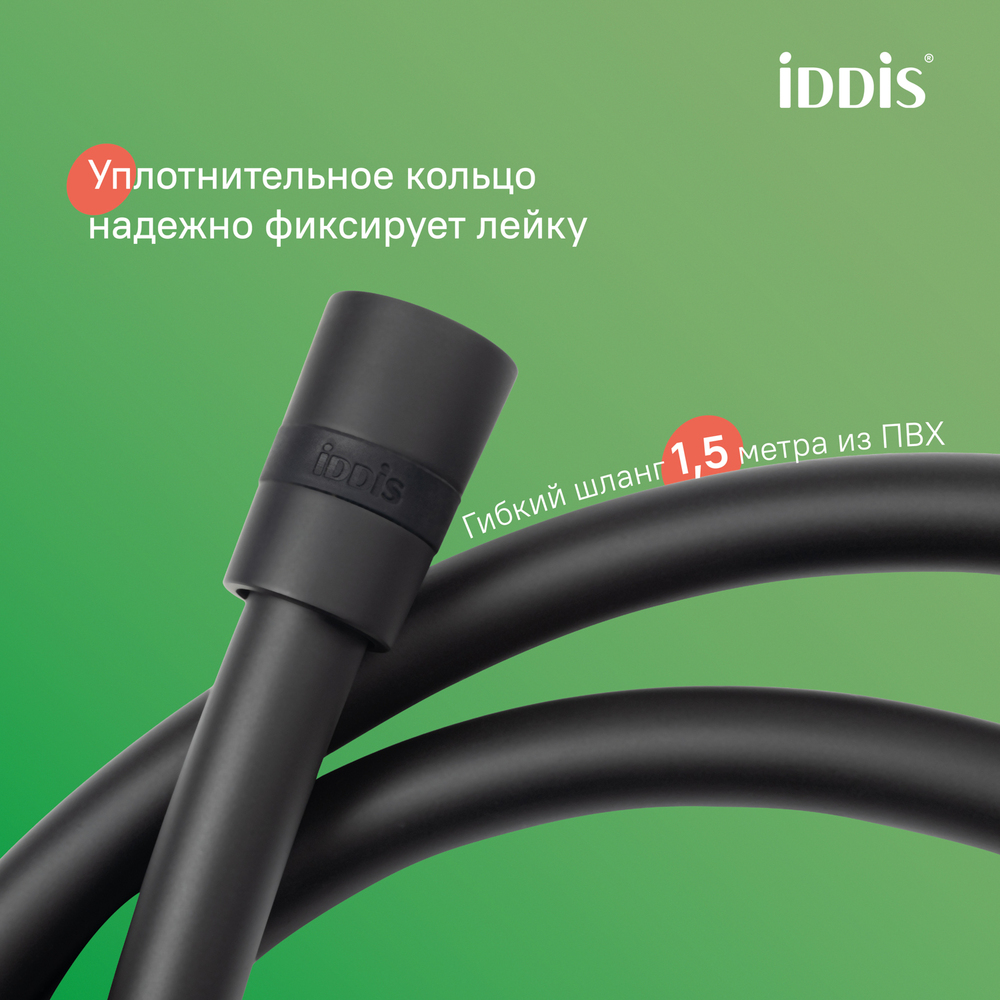 iDDiS®

Уплотнительное кольцо надежно фиксирует лейку

iDDiS

Гибкий шланг 1,5 метра из ПВХ