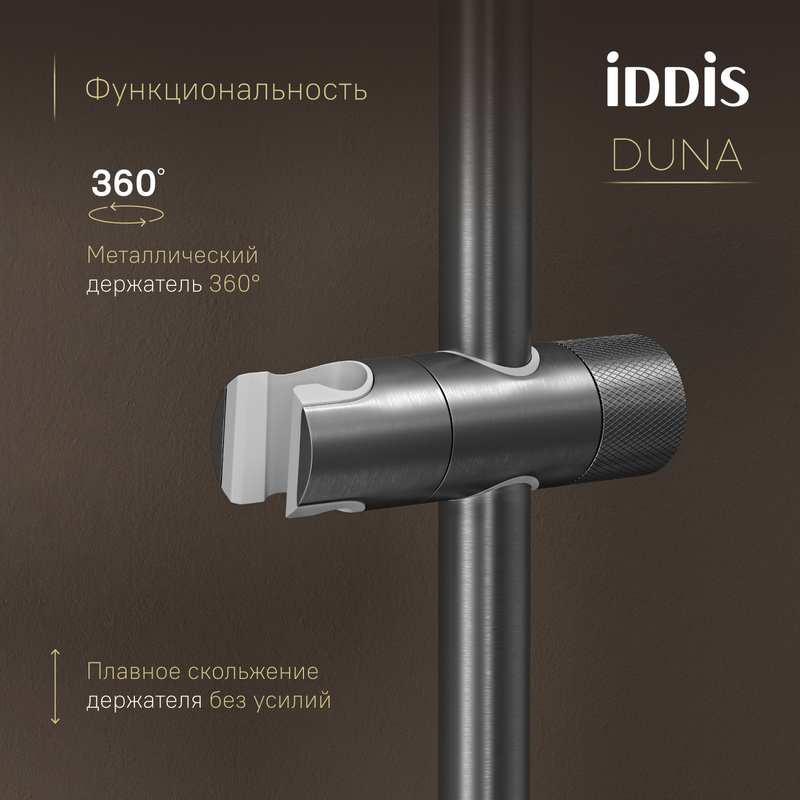 Функциональность

iDDiS
DUNA

360°

Металлический держатель 360°

Плавное скольжение держателя без усилий