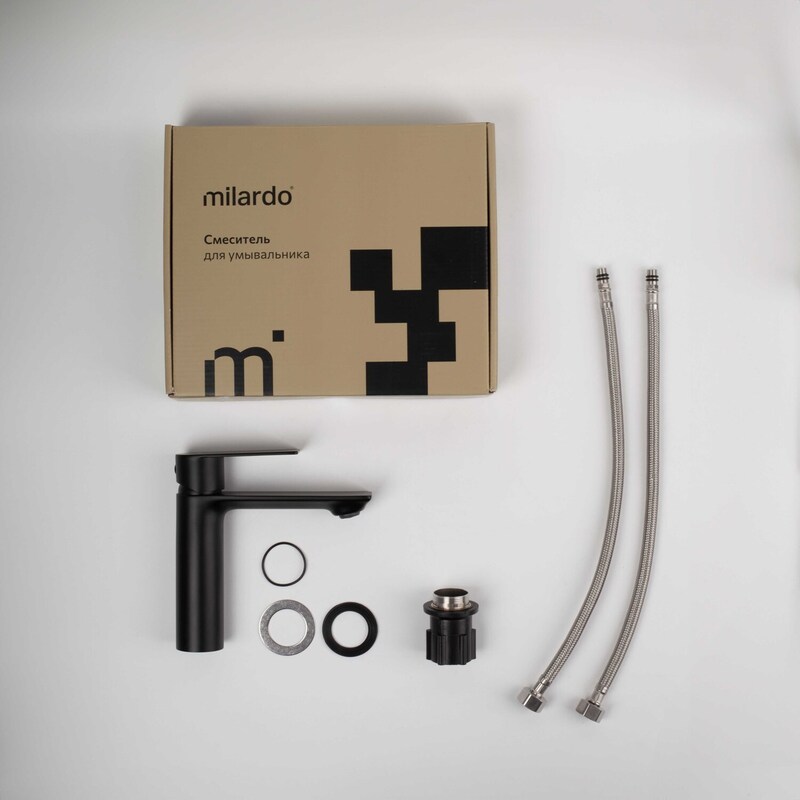 milardo

Смеситель
для умывальника

m