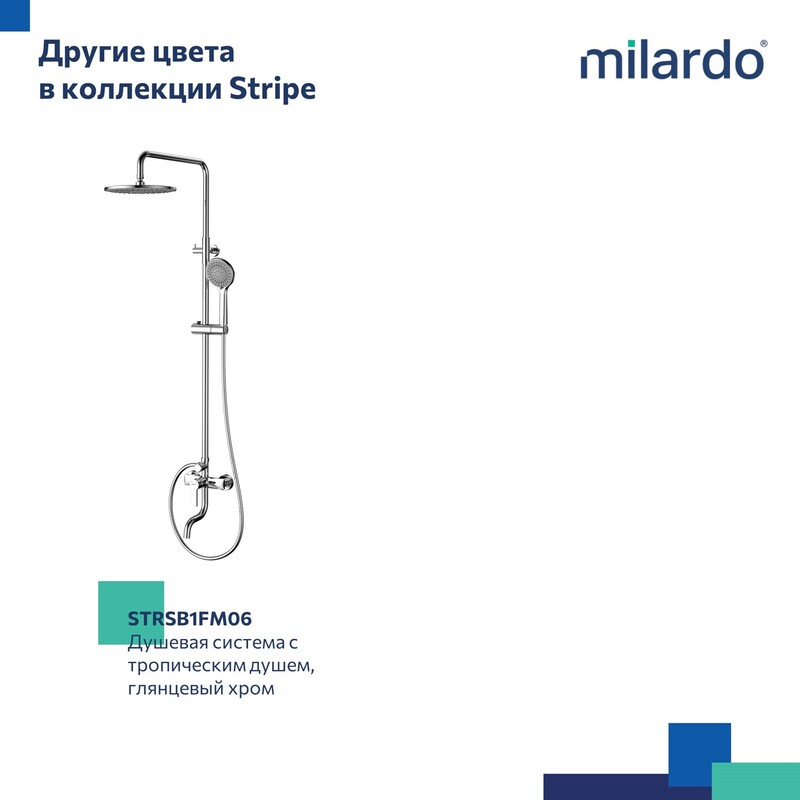 Другие цвета в коллекции Stripe

milardo®

STRSB1FM06
Душевая система с тропическим душем, глянцевый хром