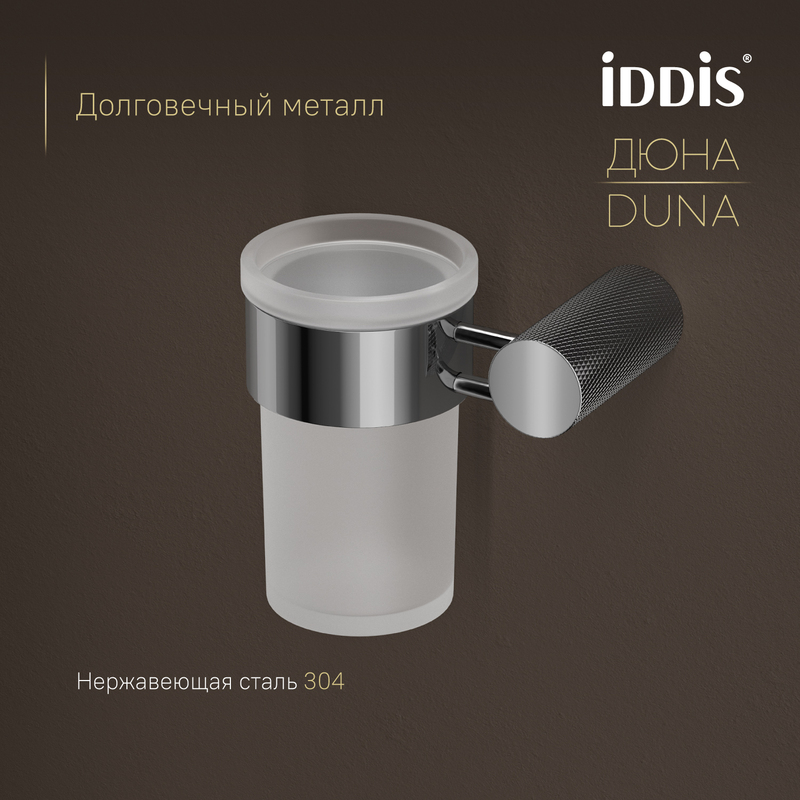 Долговечный металл

iDDiS®

ДЮНА
DUNA

Нержавеющая сталь 304