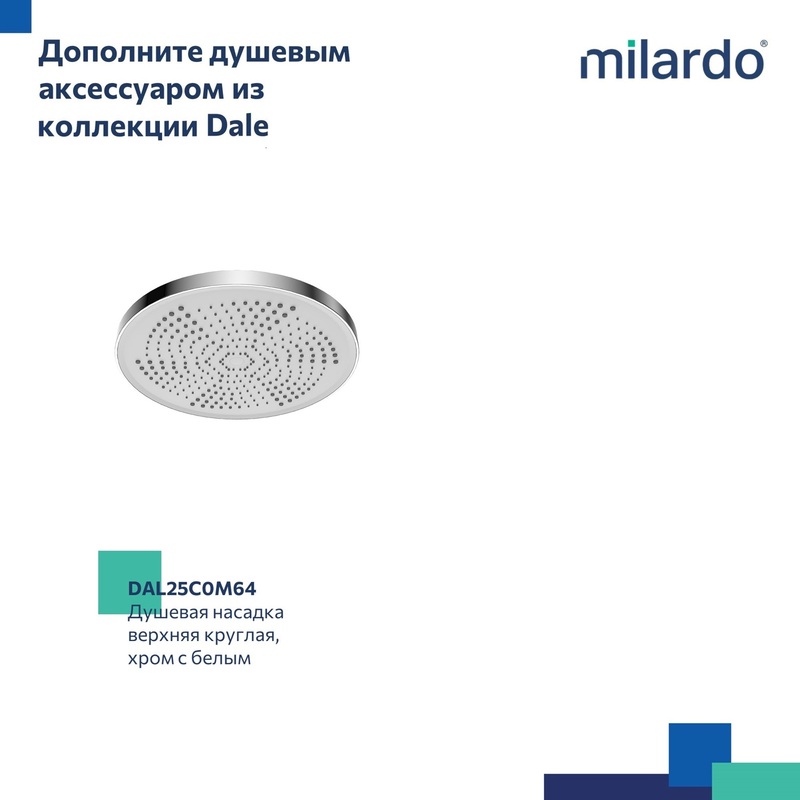 Дополните душевым аксессуаром из коллекции Dale

milardo®

DAL25C0M64
Душевая насадка верхняя круглая, хром с белым