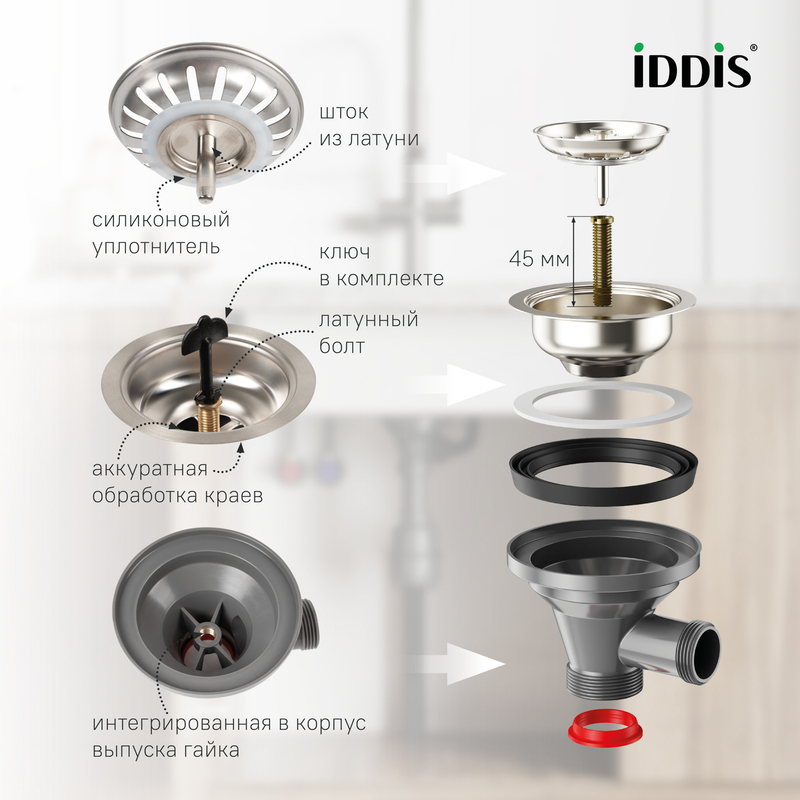 IDDIS®

шток
из латуни

силиконовый
уплотнитель

ключ
в комплекте

латунный
болт

45 мм

аккуратная
обработка краев

интегрированная в корпус
выпуска гайка