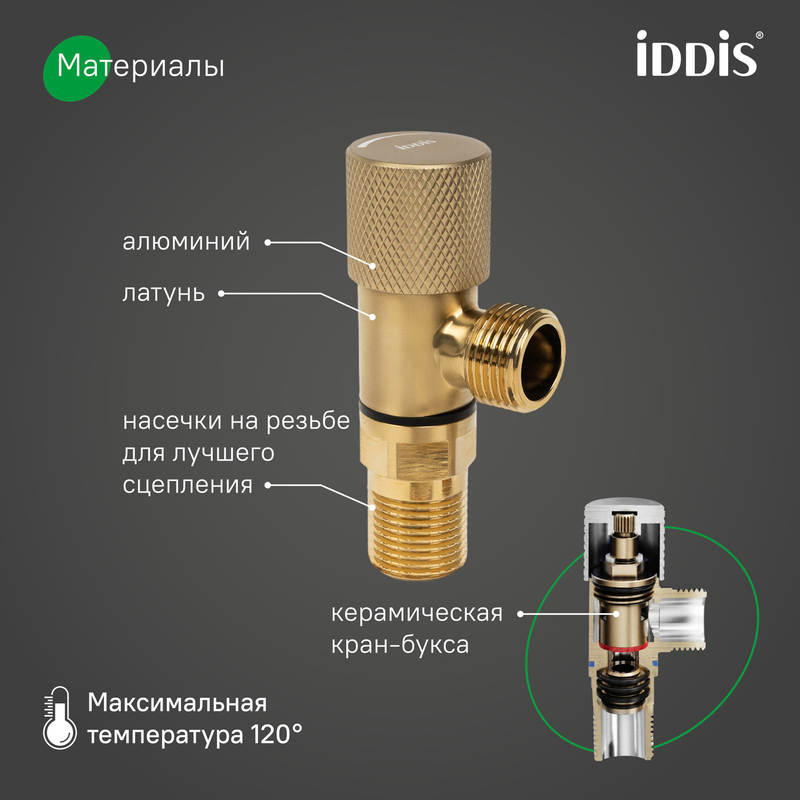 Материалы

iDDiS®

iddis

алюминий

латунь

насечки на резьбе для лучшего сцепления

керамическая кран-букса

Максимальная температура 120°