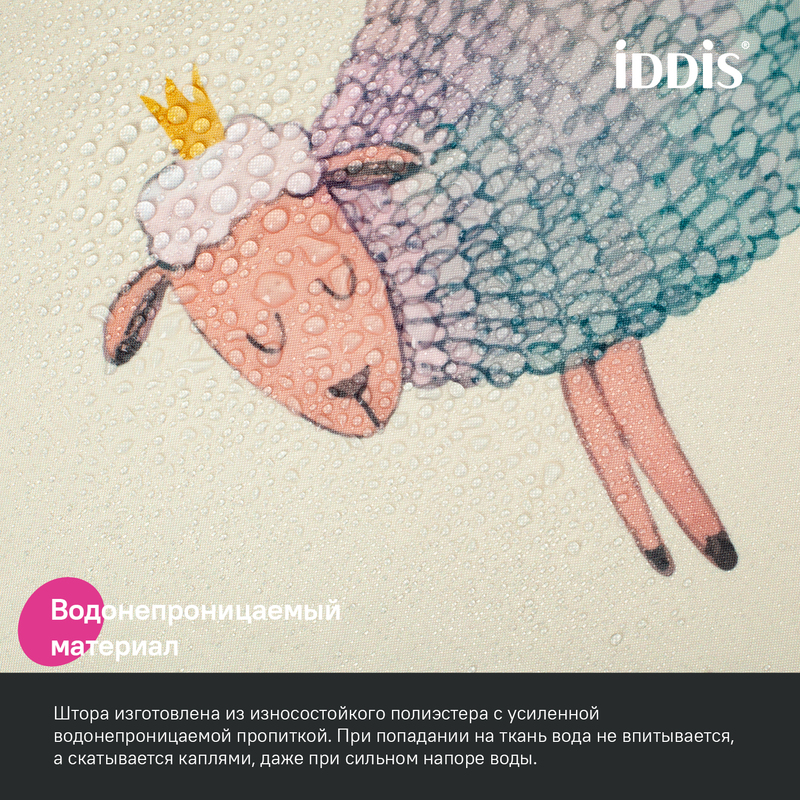 iDDiS®

Водонепроницаемый материал

Штора изготовлена из износостойкого полиэстера с усиленной водонепроницаемой пропиткой. При попадании на ткань вода не впитывается, а скатывается каплями, даже при сильном напоре воды.