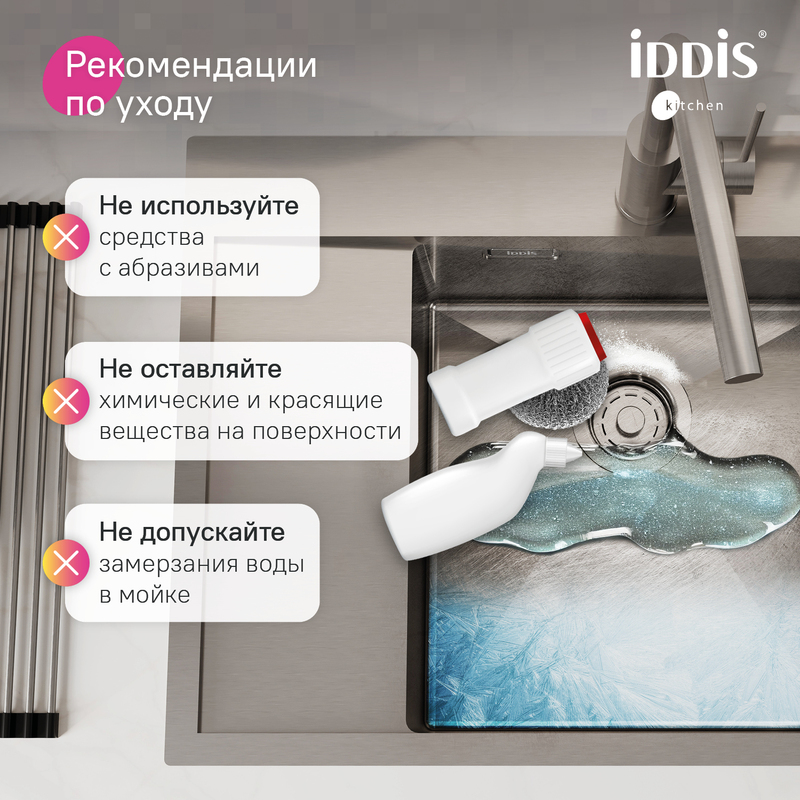 Рекомендации по уходу

iDDiS®
kitchen

Не используйте
средства
с абразивами

Не оставляйте
химические и красящие
вещества на поверхности

Не допускайте
замерзания воды
в мойке