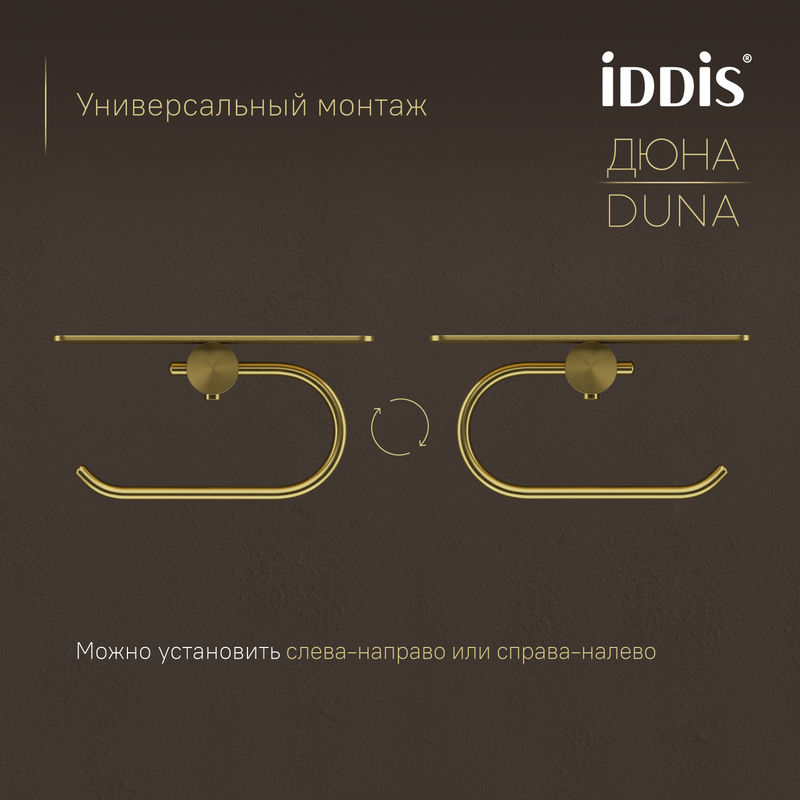 Универсальный монтаж

iDDiS®

ДЮНА

DUNA

Можно установить слева-направо или справа-налево