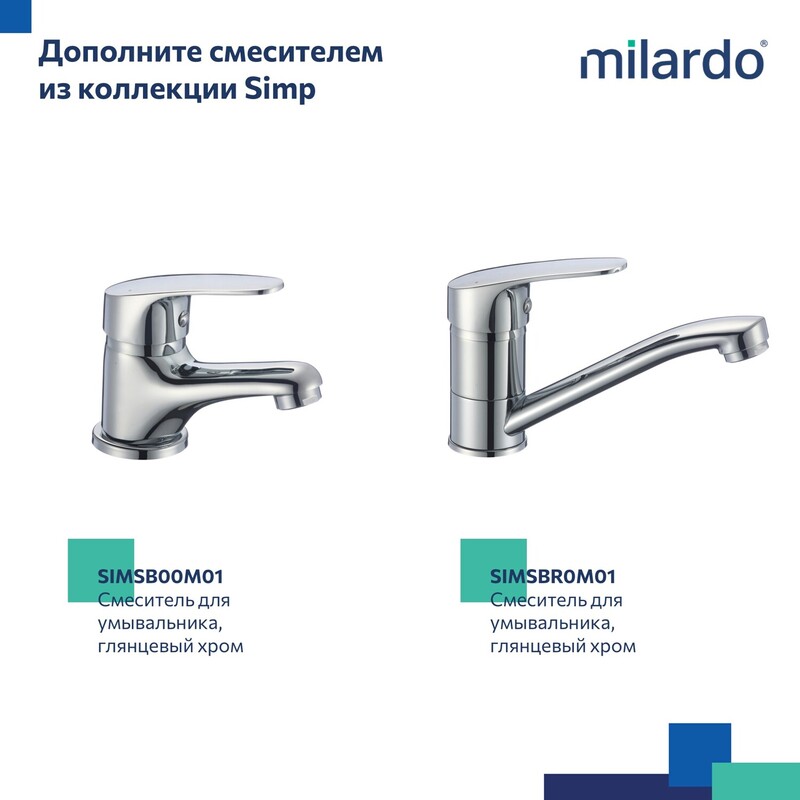 Дополните смесителем из коллекции Simp

milardo®

SIMSB00M01
Смеситель для умывальника, глянцевый хром

SIMSBR0M01
Смеситель для умывальника, глянцевый хром