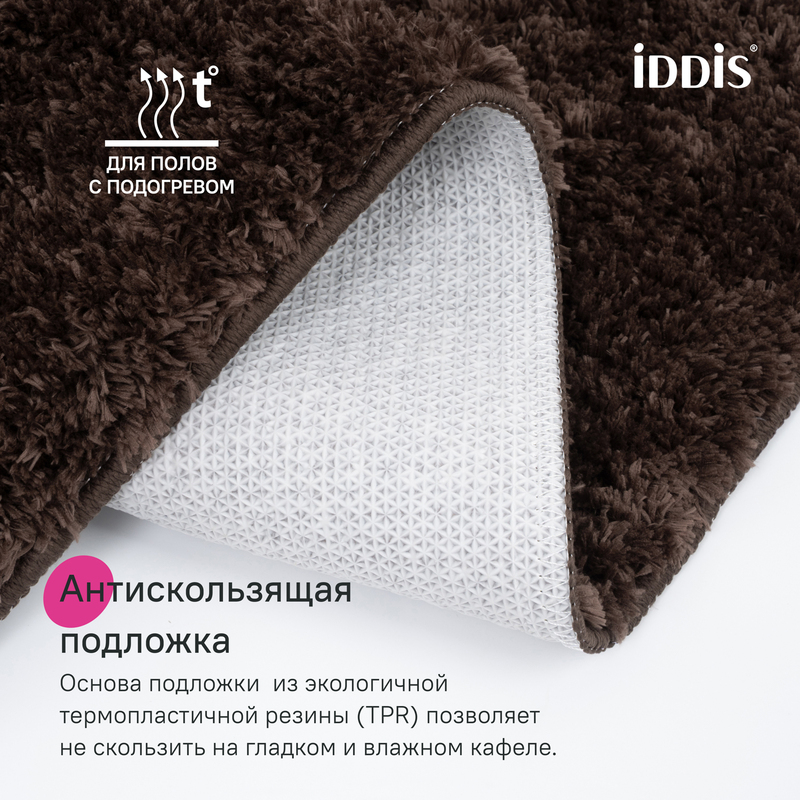 t°
ДЛЯ ПОЛОВ
С ПОДОГРЕВОМ

iDDiS®

Антискользящая подложка

Основа подложки из экологичной термопластичной резины (TPR) позволяет не скользить на гладком и влажном кафеле.