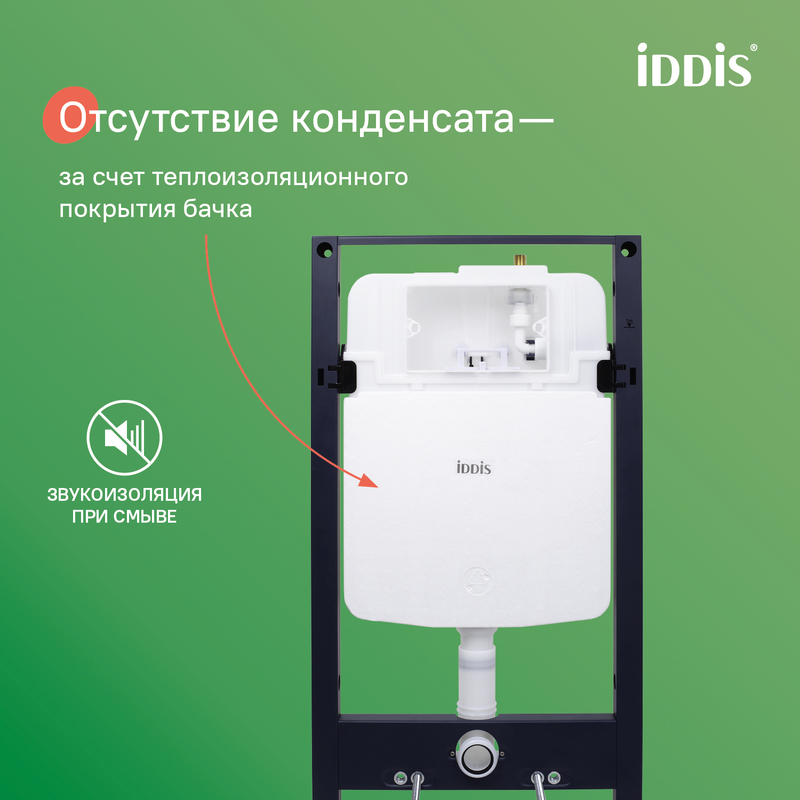 iDDiS®

Отсутствие конденсата—

за счет теплоизоляционного покрытия бачка

ЗВУКОИЗОЛЯЦИЯ ПРИ СМЫВЕ

iDDiS