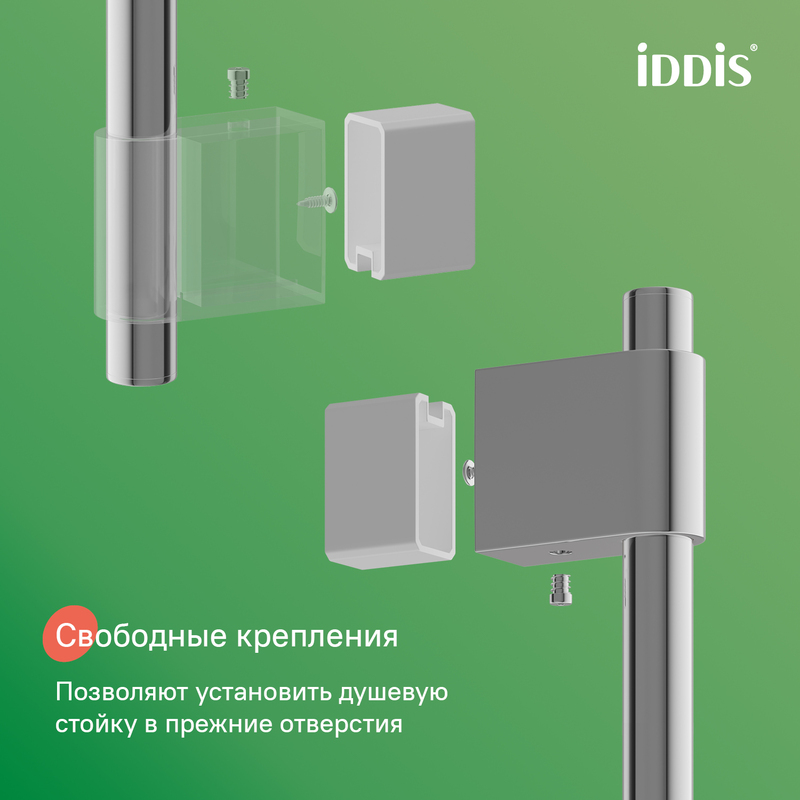 iDDiS®

Свободные крепления

Позволяют установить душевую стойку в прежние отверстия