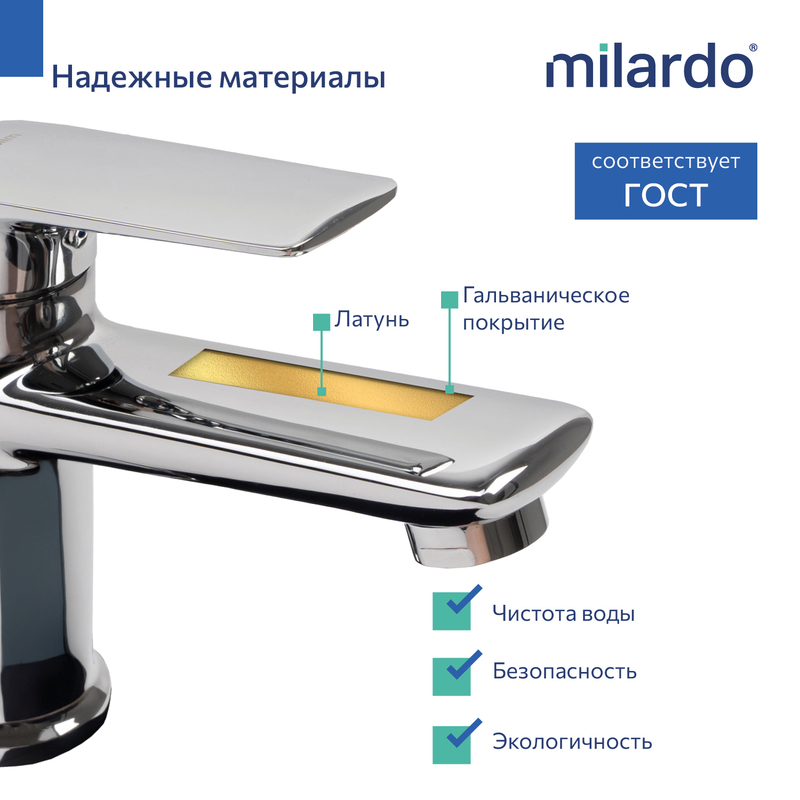 Надежные материалы

milardo®

соответствует
ГОСТ

Латунь

Гальваническое покрытие

Чистота воды

Безопасность

Экологичность