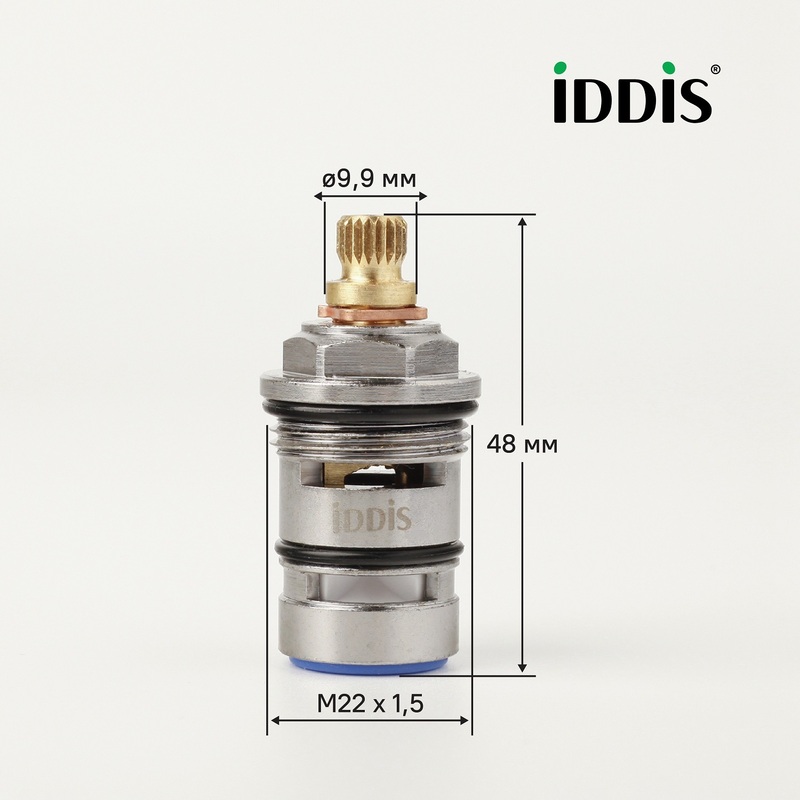 iDDiS®

ø9,9 мм

48 мм

iDDiS

M22 x 1,5