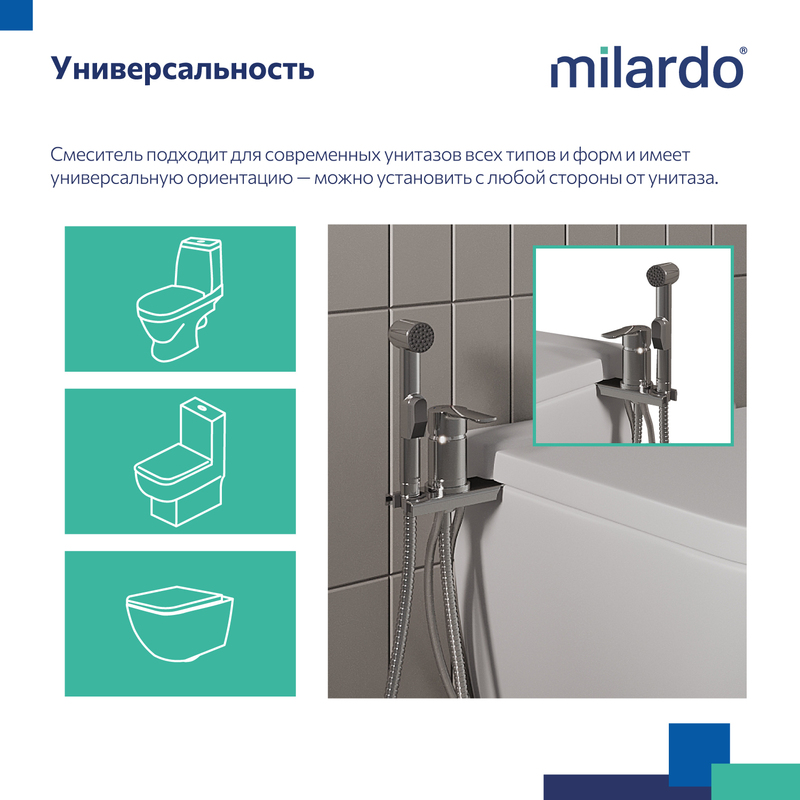 Универсальность

milardo®

Смеситель подходит для современных унитазов всех типов и форм и имеет универсальную ориентацию — можно установить с любой стороны от унитаза.