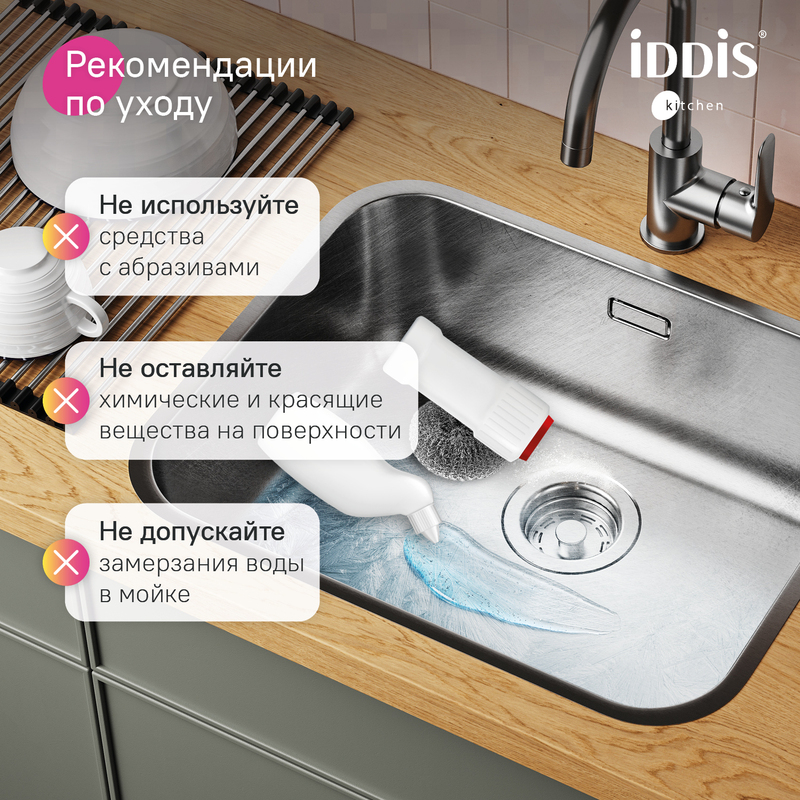 Рекомендации по уходу

iDDiS®
kitchen

Не используйте средства с абразивами

Не оставляйте химические и красящие вещества на поверхности

Не допускайте замерзания воды в мойке